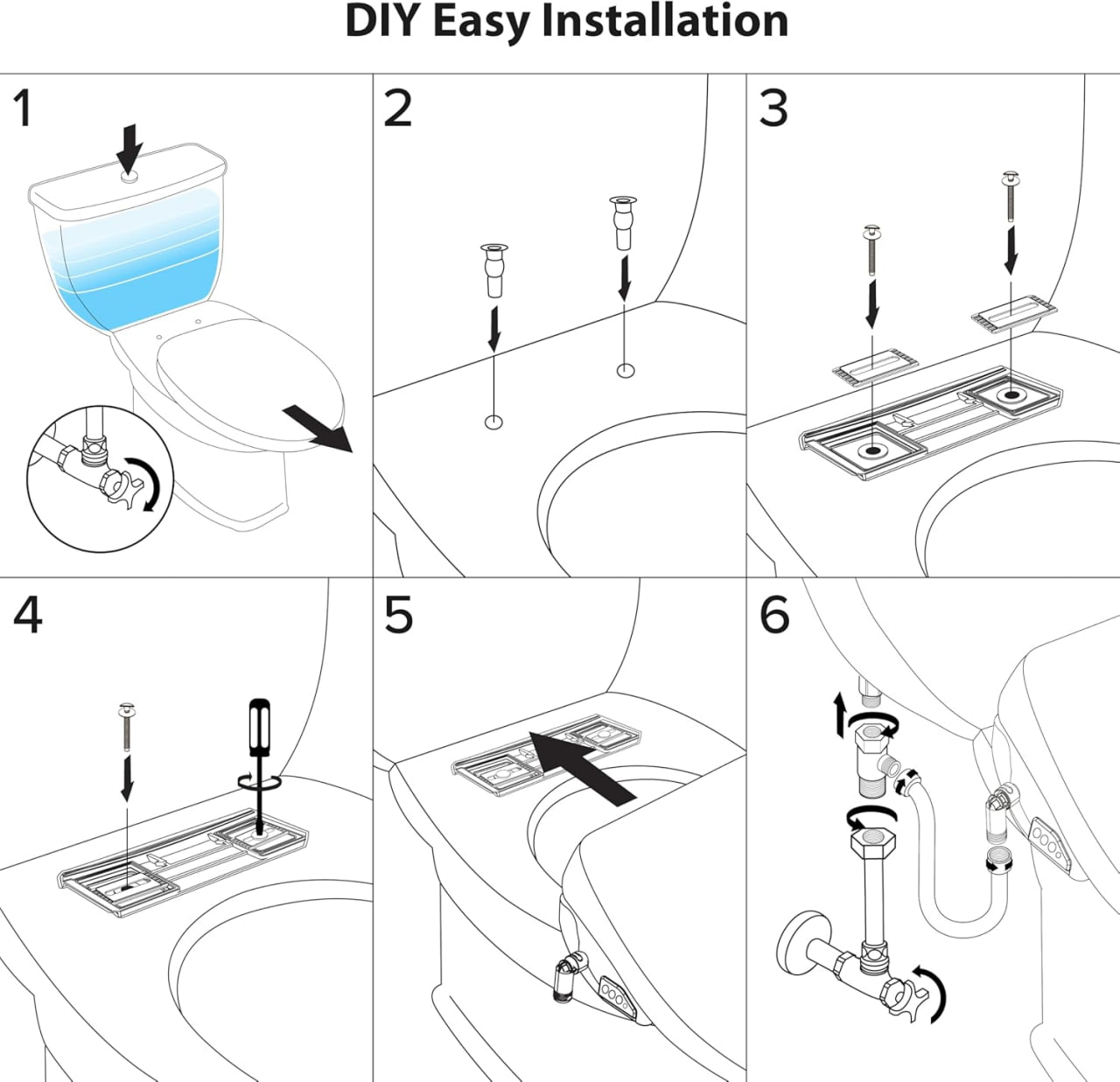 DIY Easy Installation

1

2

3

4

5

6